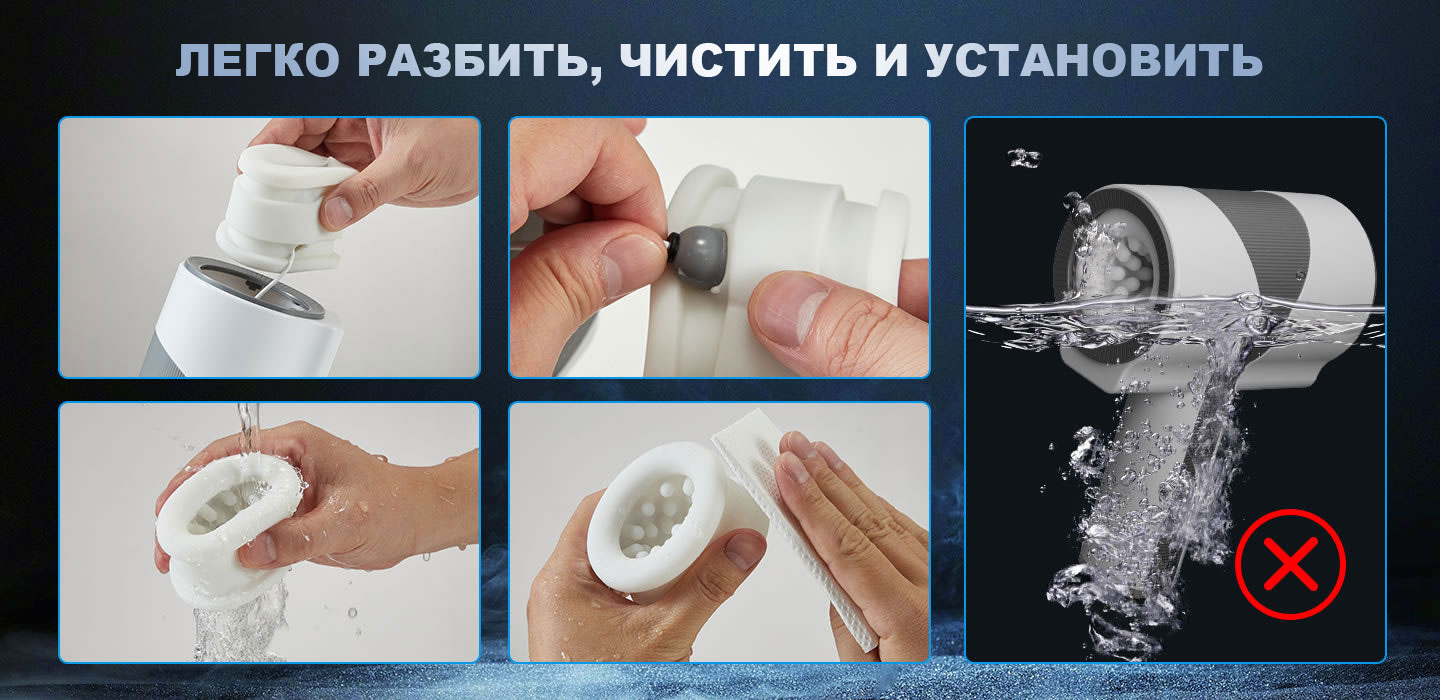 ЛЕГКО РАЗБИТЬ, ЧИСТИТЬ И УСТАНОВИТЬ