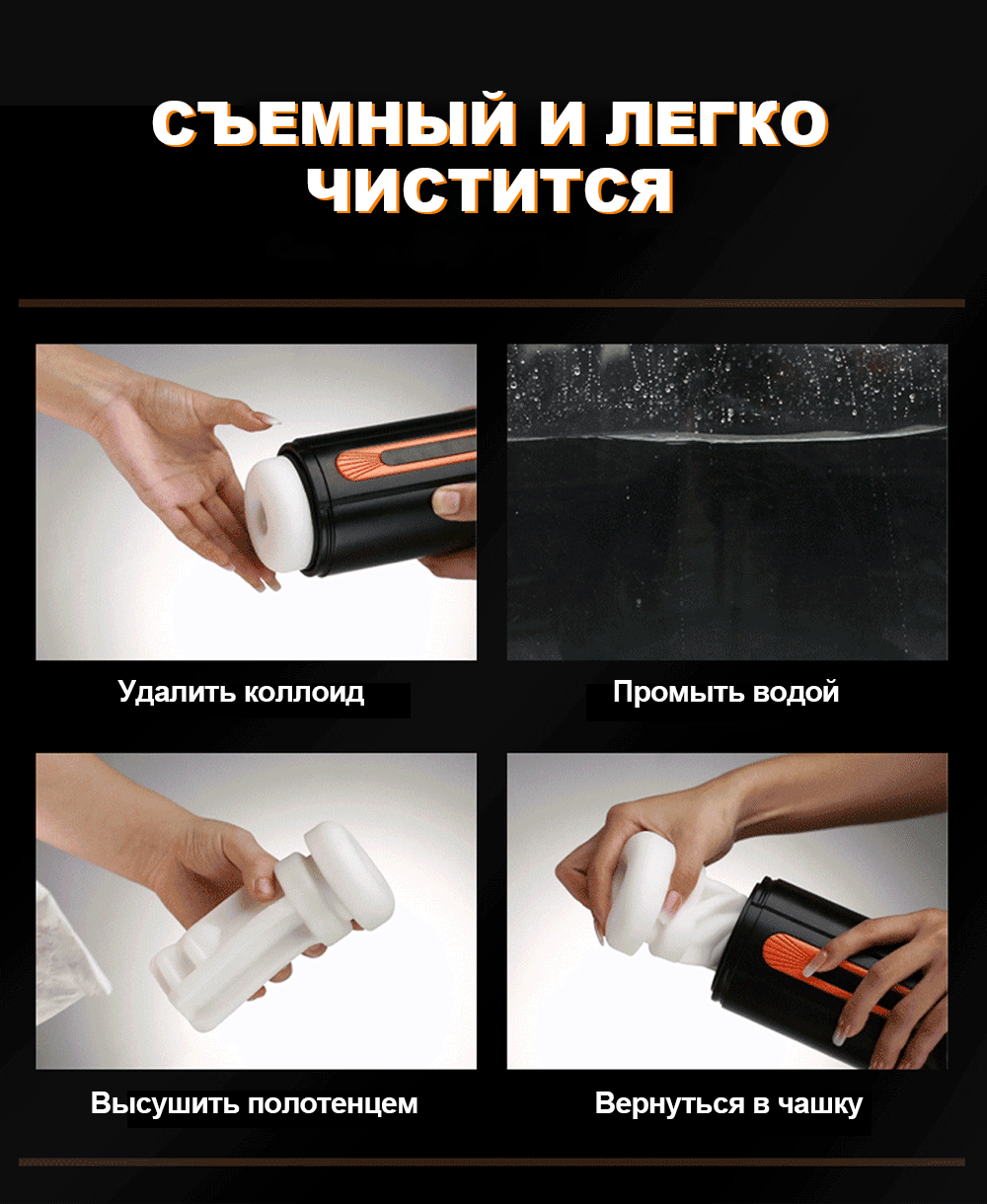 СЪЕМНЫЙ И ЛЕГКО ЧИСТИТСЯ

Удалить коллоид

Промыть водой

Высушить полотенцем

Вернуться в чашку