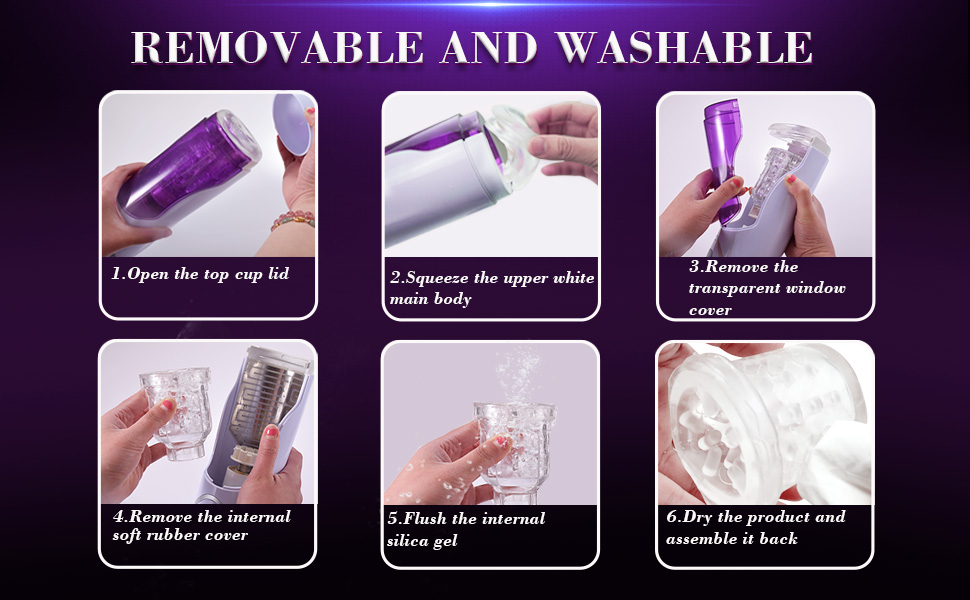 REMOVABLE AND WASHABLE

1.Open the top cup lid

2.Squeeze the upper white main body

3.Remove the transparent window cover

4.Remove the internal soft rubber cover

5.Flush the internal silica gel

6.Dry the product and assemble it back