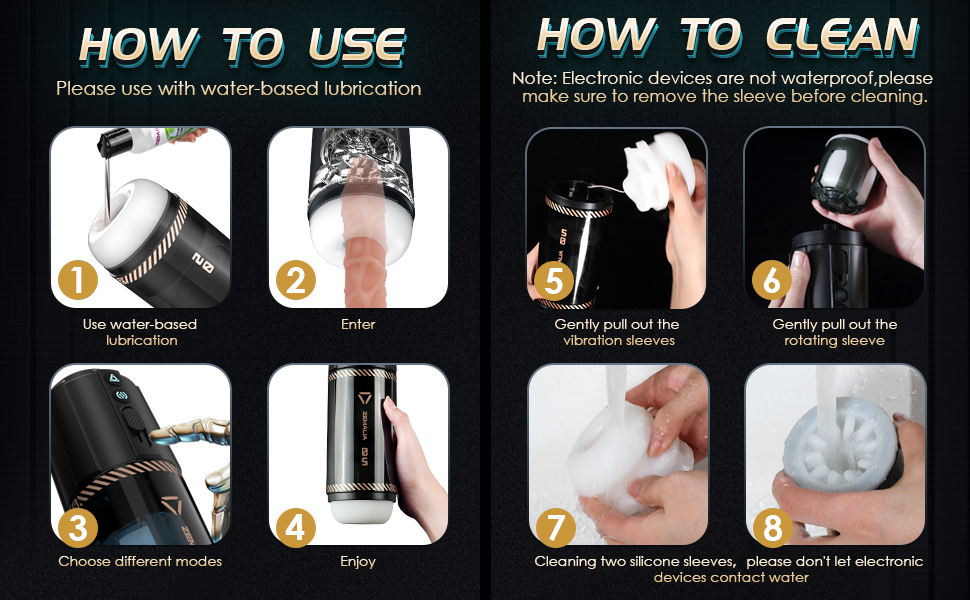 HOW TO USE

Please use with water-based lubrication

1
Use water-based lubrication

2
Enter

3
Choose different modes

4
Enjoy

HOW TO CLEAN

Note: Electronic devices are not waterproof,please make sure to remove the sleeve before cleaning.

5
Gently pull out the vibration sleeves

6
Gently pull out the rotating sleeve

7

8

Cleaning two silicone sleeves, please don't let electronic devices contact water