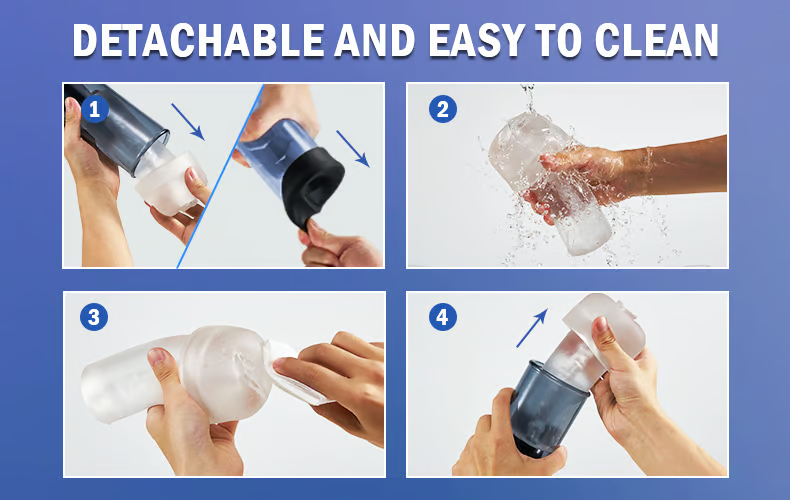 DETACHABLE AND EASY TO CLEAN

1

2

3

4