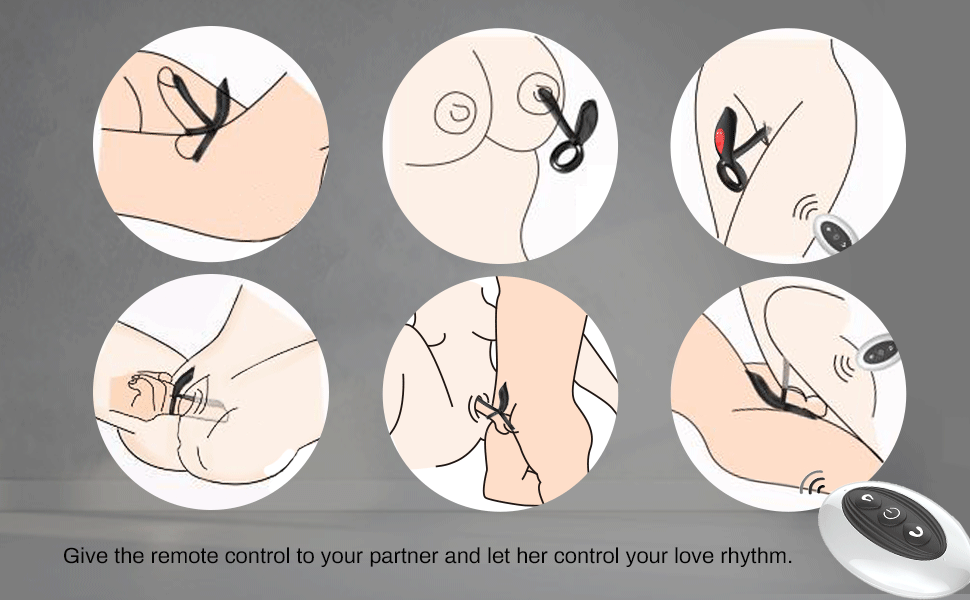 Give the remote control to your partner and let her control your love rhythm.