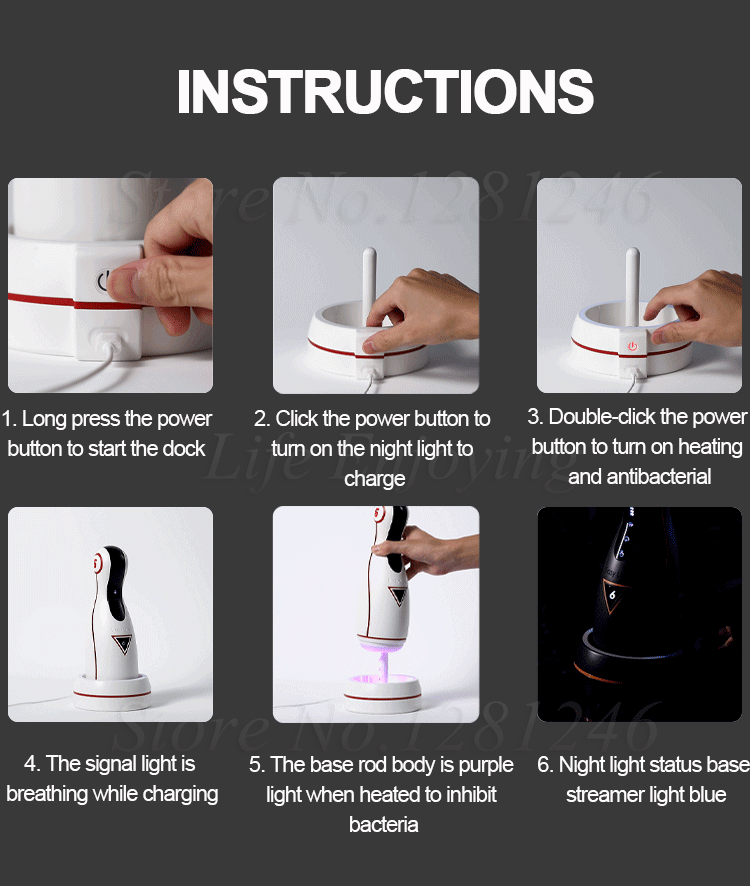 INSTRUCTIONS

Store No.1281246

1. Long press the power button to start the dock

2. Click the power button to turn on the night light to charge

3. Double-click the power button to turn on heating and antibacterial

Life Enjoying

4. The signal light is breathing while charging

5. The base rod body is purple light when heated to inhibit bacteria

6. Night light status base streamer light blue

Store No.1281246