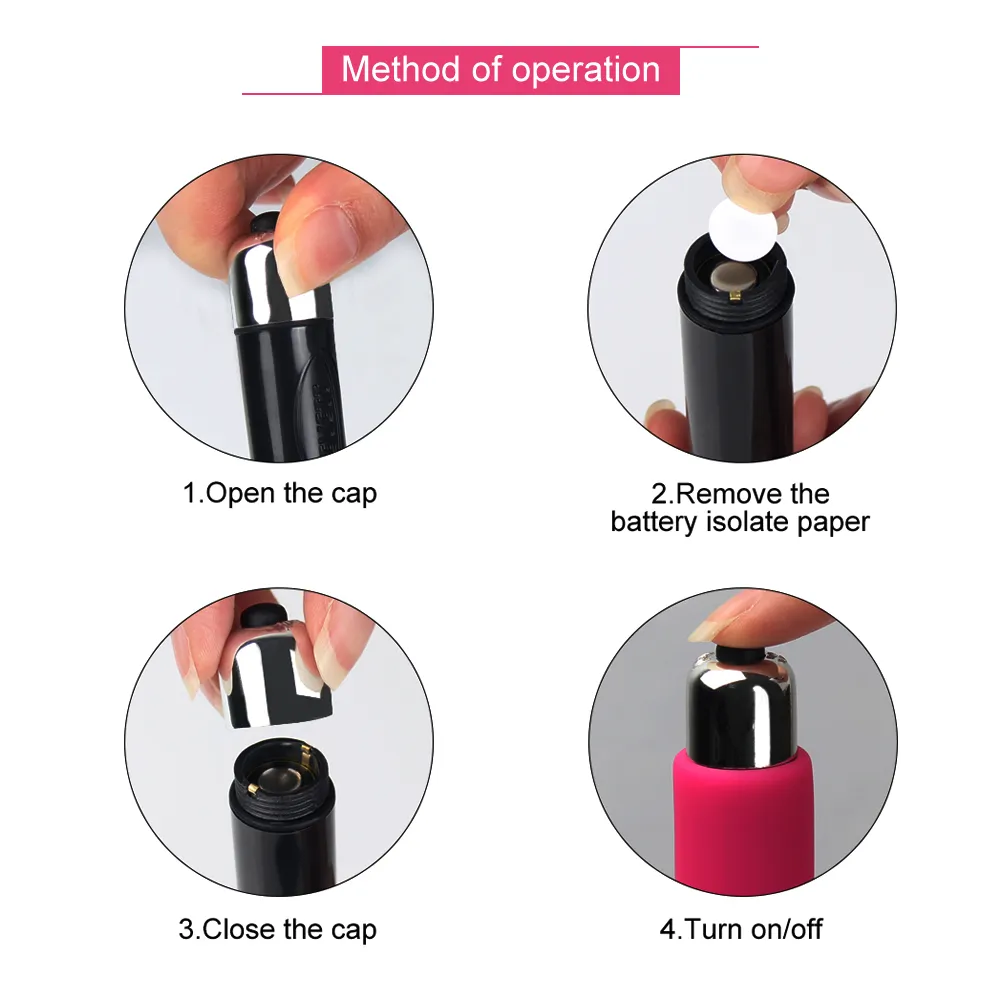 Method of operation

1.Open the cap

2.Remove the battery isolate paper

3.Close the cap

4.Turn on/off