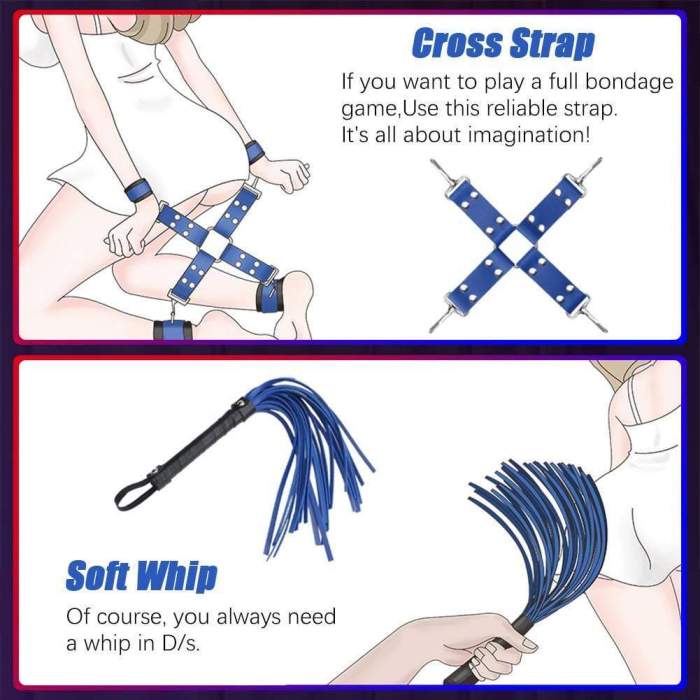 Cross Strap

If you want to play a full bondage game,Use this reliable strap. It's all about imagination!

Soft Whip

Of course, you always need a whip in D/s.