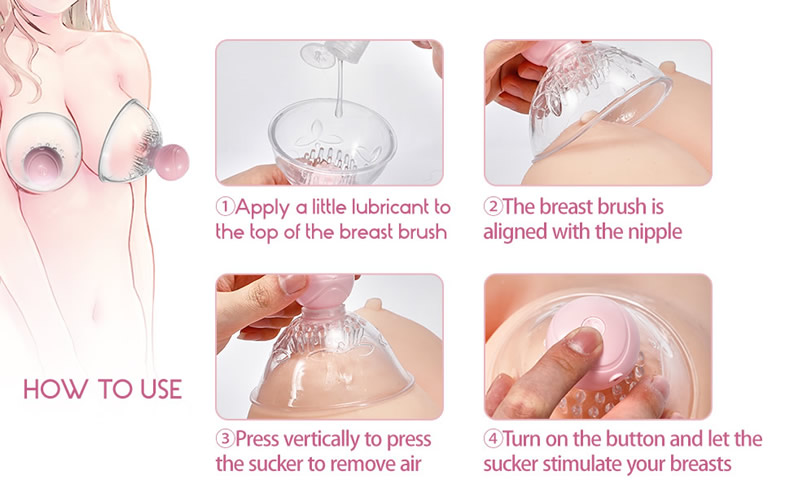 HOW TO USE

①Apply a little lubricant to the top of the breast brush

②The breast brush is aligned with the nipple

③Press vertically to press the sucker to remove air

④Turn on the button and let the sucker stimulate your breasts