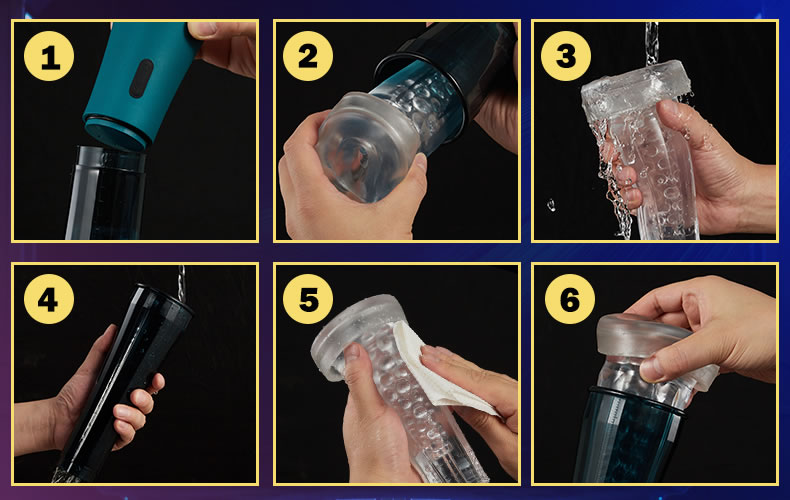 1

2

3

4

5

6