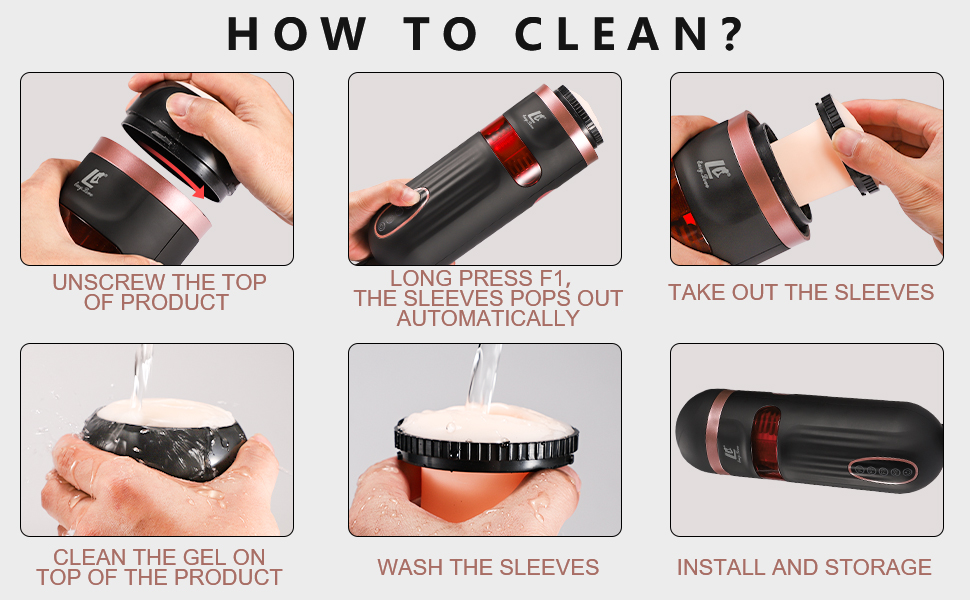 HOW TO CLEAN?

UNSCREW THE TOP OF PRODUCT

LONG PRESS F1, THE SLEEVES POPS OUT AUTOMATICALLY

TAKE OUT THE SLEEVES

CLEAN THE GEL ON TOP OF THE PRODUCT

WASH THE SLEEVES

INSTALL AND STORAGE