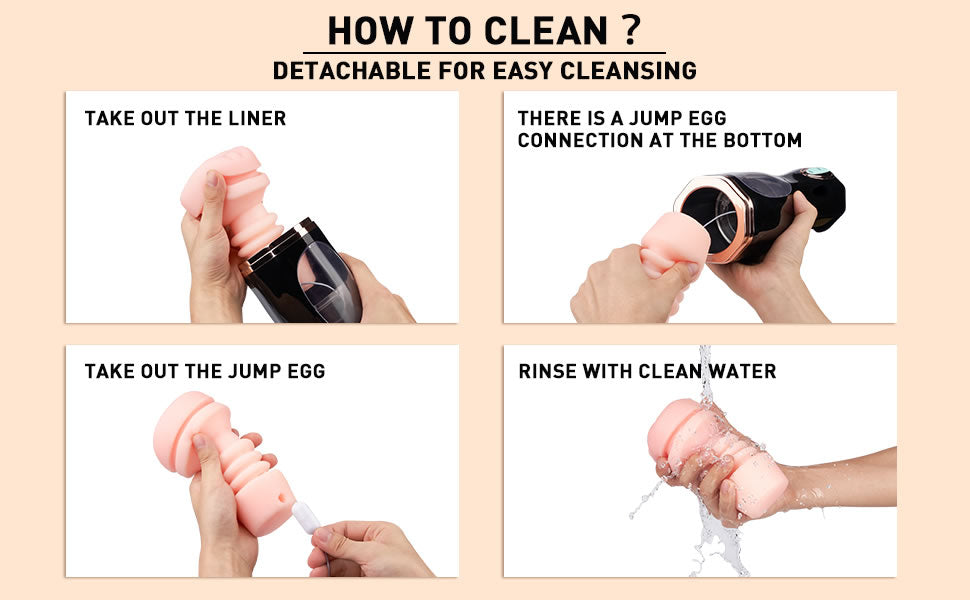 HOW TO CLEAN ?
DETACHABLE FOR EASY CLEANSING

TAKE OUT THE LINER

THERE IS A JUMP EGG CONNECTION AT THE BOTTOM

TAKE OUT THE JUMP EGG

RINSE WITH CLEAN WATER