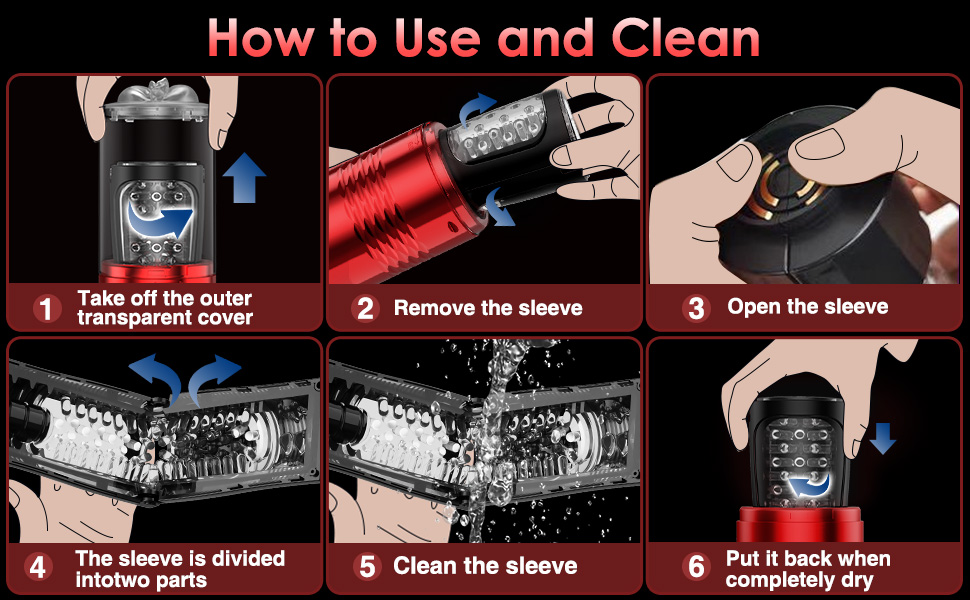 How to Use and Clean

1 Take off the outer transparent cover

2 Remove the sleeve

3 Open the sleeve

4 The sleeve is divided intotwo parts

5 Clean the sleeve

6 Put it back when completely dry