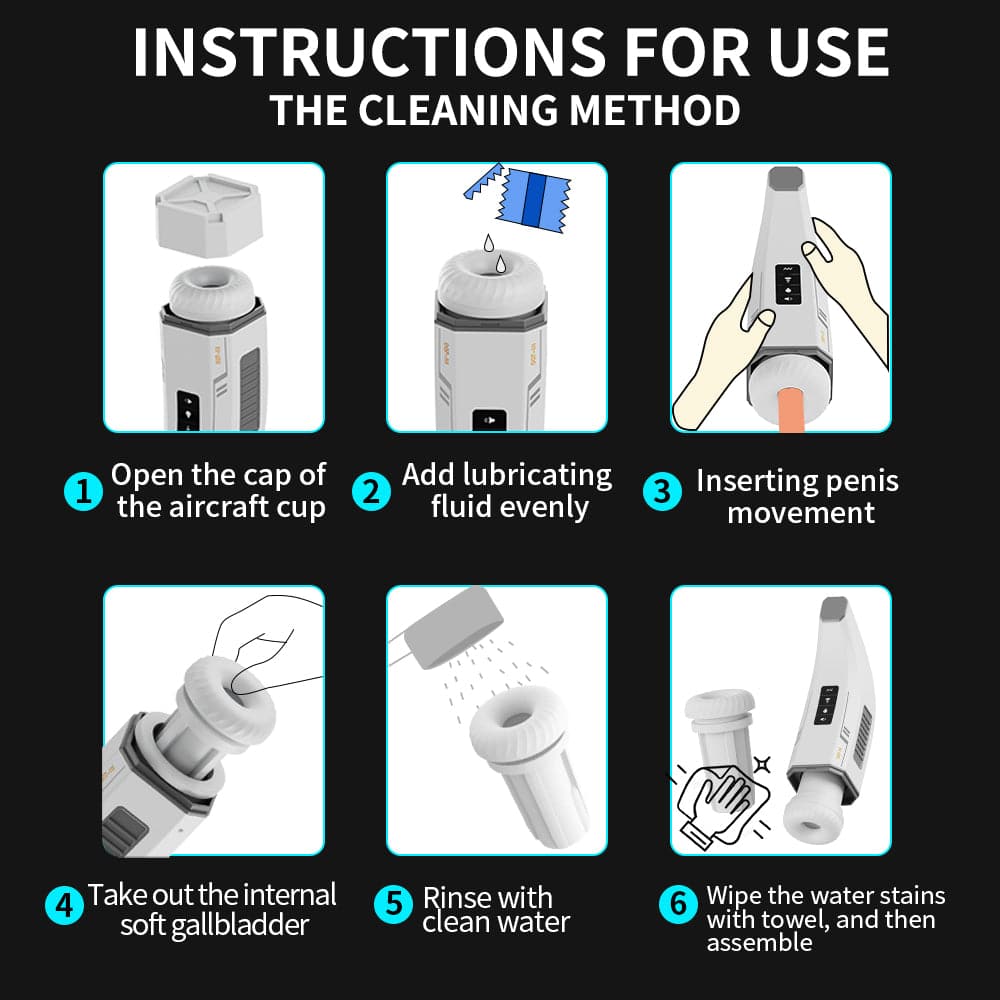 INSTRUCTIONS FOR USE
THE CLEANING METHOD

1 Open the cap of the aircraft cup

2 Add lubricating fluid evenly

3 Inserting penis movement

4 Take out the internal soft gallbladder

5 Rinse with clean water

6 Wipe the water stains with towel, and then assemble