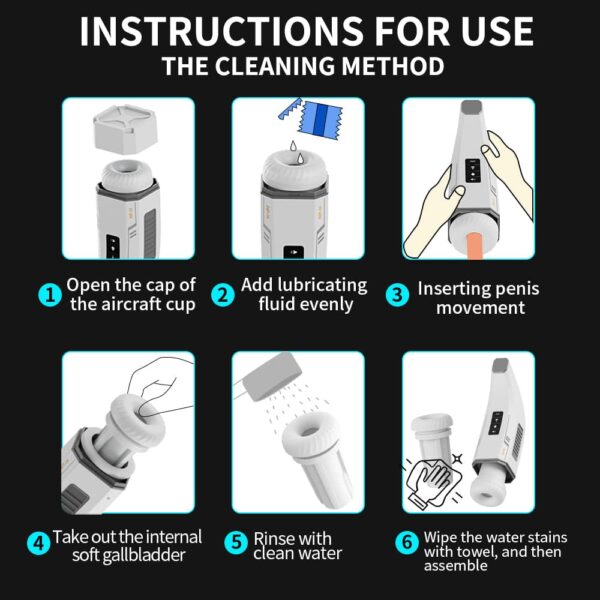 INSTRUCTIONS FOR USE
THE CLEANING METHOD

1 Open the cap of the aircraft cup

2 Add lubricating fluid evenly

3 Inserting penis movement

4 Take out the internal soft gallbladder

5 Rinse with clean water

6 Wipe the water stains with towel, and then assemble