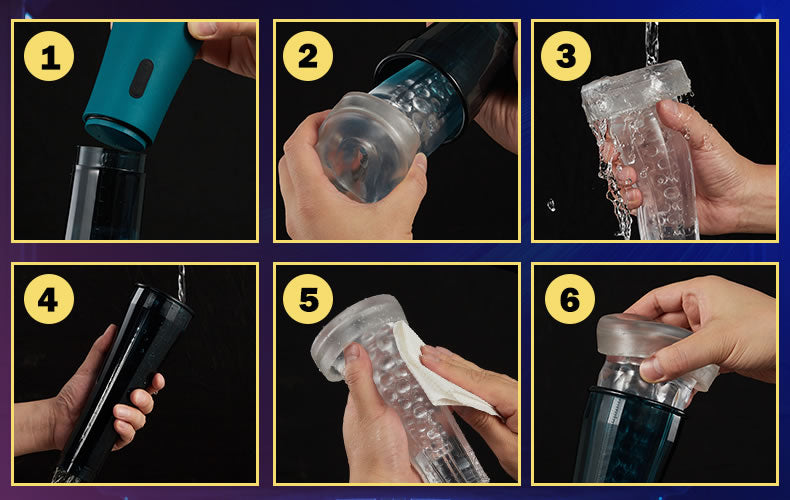 1

2

3

4

5

6